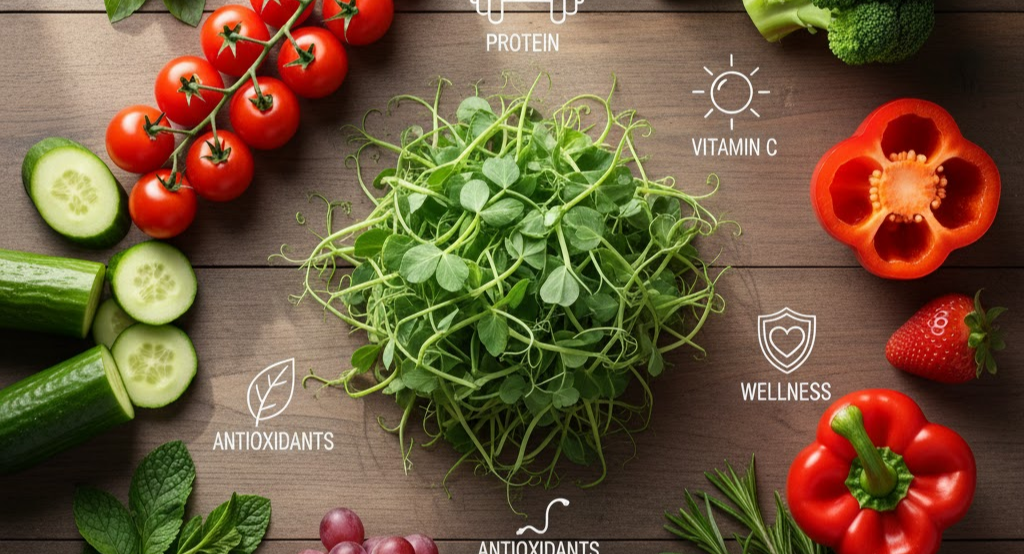 PROTEIN

VITAMIN C

WELLNESS

ANTIOXIDANTS

ANTIOXIDANTS